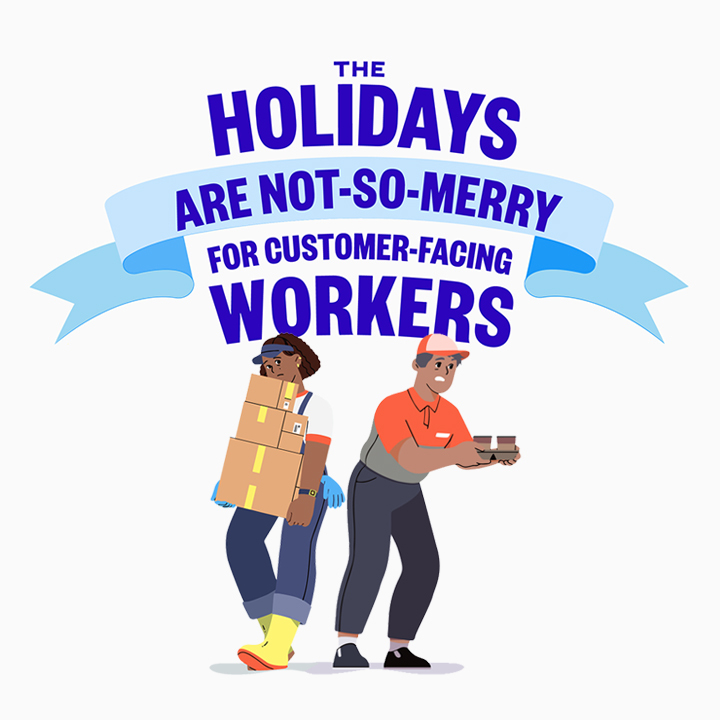 THE
HOLIDAYS
ARE NOT-SO-MERRY
FOR CUSTOMER-FACING
WORKERS